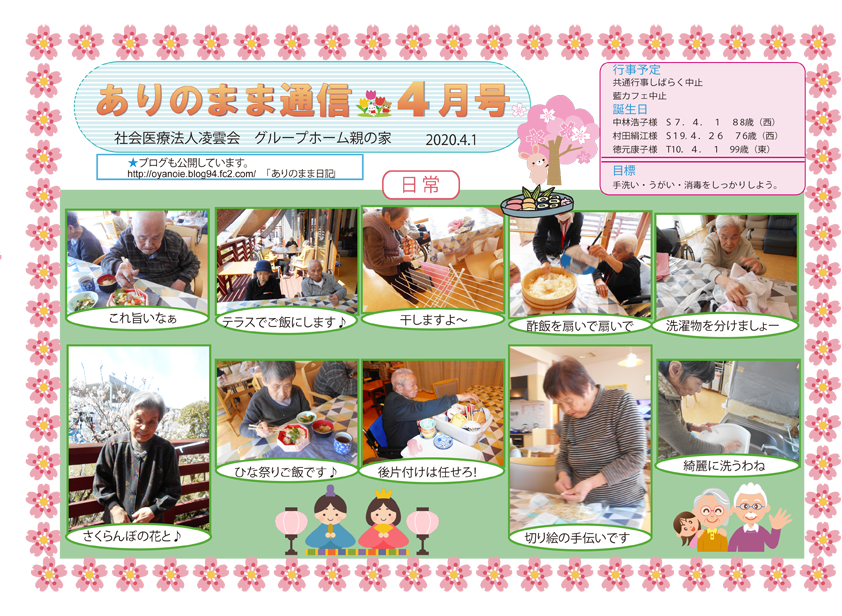 ありのまま通信　4月号

社会医療法人凌雲会　グループホーム親の家　2020.4.1

★ブログも公開しています。
http://oyanoie.blog94.fc2.com/ 「ありのまま日記」

行事予定
共通行事しばらく中止
藍カフェ中止

誕生日
中林浩子様　S７．４．１　88歳（西）
村田絹江様　S19．４．26　76歳（西）
徳元康子様　T10．４．１　99歳（東）

目標
手洗い・うがい・消毒をしっかりしよう。

日常

これ旨いなぁ

テラスでご飯にします♪

干しますよ～

酢飯を扇いで扇いで

洗濯物を分けましょー

さくらんぼの花と♪

ひな祭りご飯です♪

後片付けは任せろ!

切り絵の手伝いです

綺麗に洗うわね